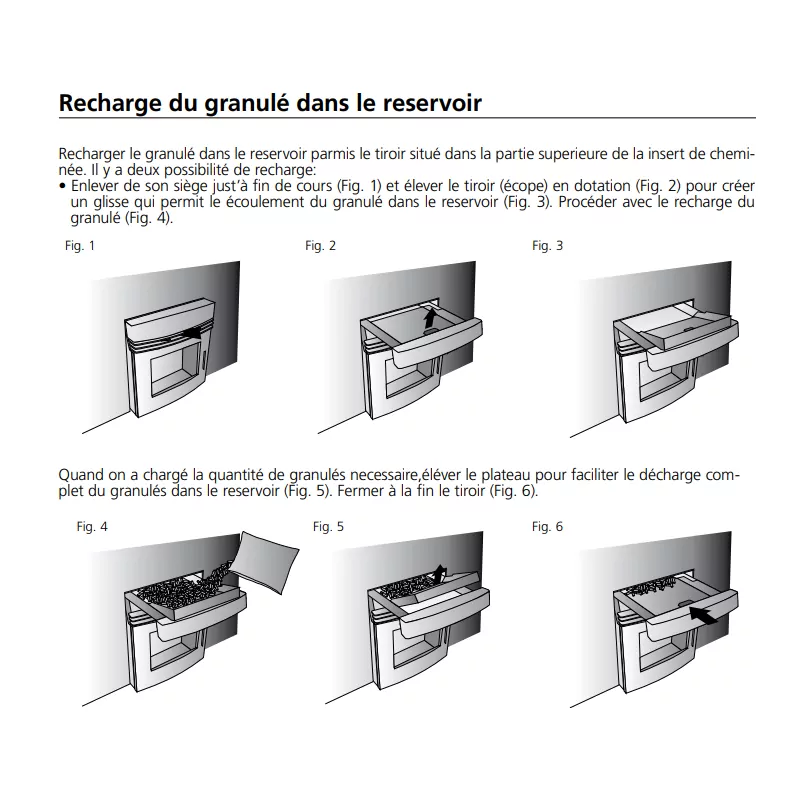 Recharge du granulé dans le reservoir

Recharger le granulé dans le reservoir parmis le tiroir situé dans la partie superieure de la insert de cheminée. Il y a deux possibilité de recharge:
• Enlever de son siège just'à fin de cours (Fig. 1) et élever le tiroir (écope) en dotation (Fig. 2) pour créer un glisse qui permit le écoulement du granulé dans le reservoir (Fig. 3). Procéder avec le recharge du granulé (Fig. 4).

Fig. 1

Fig. 2

Fig. 3

Quand on a chargé la quantité de granulés necessaire,élever le plateau pour faciliter le décharge complet du granulés dans le reservoir (Fig. 5). Fermer à la fin le tiroir (Fig. 6).

Fig. 4

Fig. 5

Fig. 6